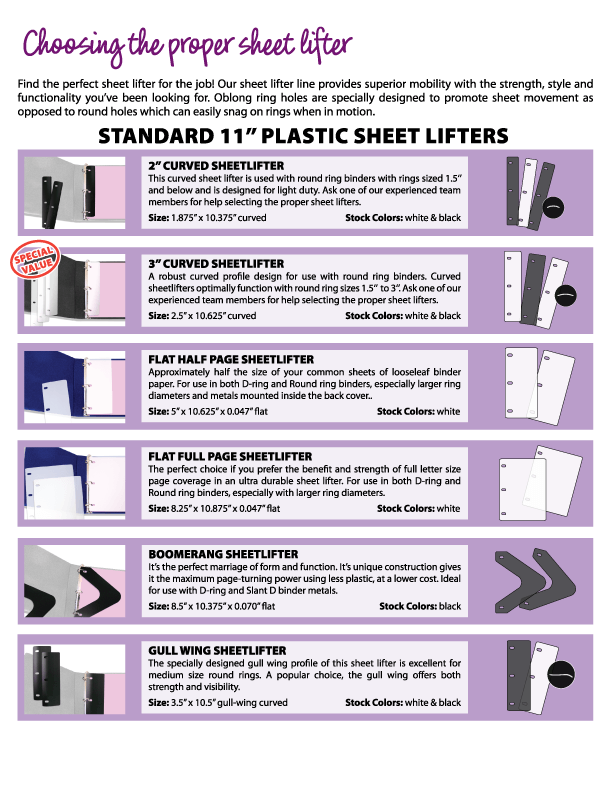 Choosing the proper sheet lifter

Find the perfect sheet lifter for the job! Our sheet lifter line provides superior mobility with the strength, style and functionality you've been looking for. Oblong ring holes are specially designed to promote sheet movement as opposed to round holes which can easily snag on rings when in motion.

STANDARD 11" PLASTIC SHEET LIFTERS

2" CURVED SHEETLIFTER
This curved sheet lifter is used with round ring binders with rings sized 1.5" and below and is designed for light duty. Ask one of our experienced team members for help selecting the proper sheet lifters.
Size: 1.875" x 10.375" curved Stock Colors: white & black

SPECIAL VALUE

3" CURVED SHEETLIFTER
A robust curved profile design for use with round ring binders. Curved sheetlifters optimally function with round ring sizes 1.5" to 3". Ask one of our experienced team members for help selecting the proper sheet lifters.
Size: 2.5" x 10.625" curved Stock Colors: white & black

FLAT HALF PAGE SHEETLIFTER
Approximately half the size of your common sheets of looseleaf binder paper. For use in both D-ring and Round ring binders, especially larger ring diameters and metals mounted inside the back cover..
Size: 5" x 10.625" x 0.047" flat Stock Colors: white

FLAT FULL PAGE SHEETLIFTER
The perfect choice if you prefer the benefit and strength of full letter size page coverage in an ultra durable sheet lifter. For use in both D-ring and Round ring binders, especially with larger ring diameters.
Size: 8.25" x 10.875" x 0.047" flat Stock Colors: white

BOOMERANG SHEETLIFTER
It's the perfect marriage of form and function. It's unique construction gives it the maximum page-turning power using less plastic, at a lower cost. Ideal for use with D-ring and Slant D binder metals.
Size: 8.5" x 10.375" x 0.070" flat Stock Colors: black

GULL WING SHEETLIFTER
The specially designed gull wing profile of this sheet lifter is excellent for medium size round rings. A popular choice, the gull wing offers both strength and visibility.
Size: 3.5" x 10.5" gull-wing curved Stock Colors: white & black